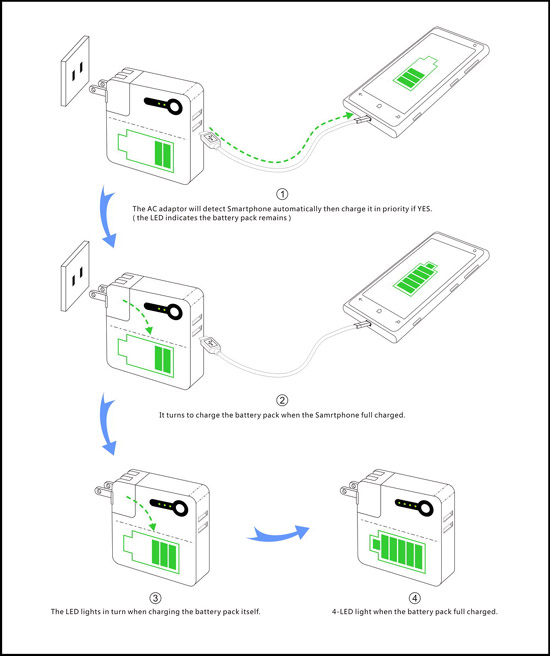 ①
The AC adaptor will detect Smartphone automatically then charge it in priority if YES.
( the LED indicates the battery pack remains )

②
It turns to charge the battery pack when the Samrtphone full charged.

③
The LED lights in turn when charging the battery pack itself.

④
4-LED light when the battery pack full charged.